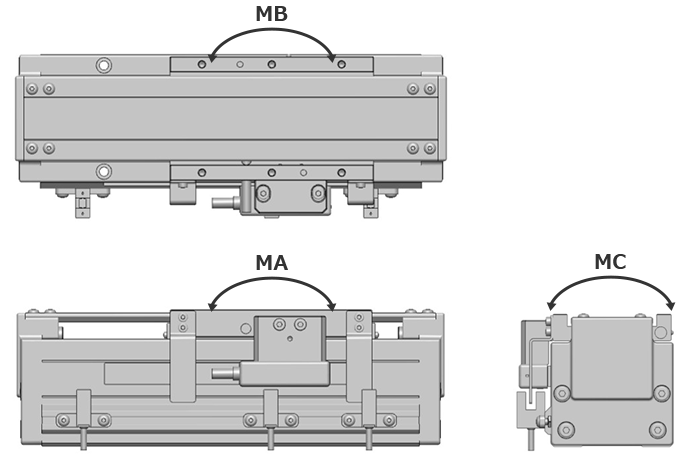 MB

MA

MC