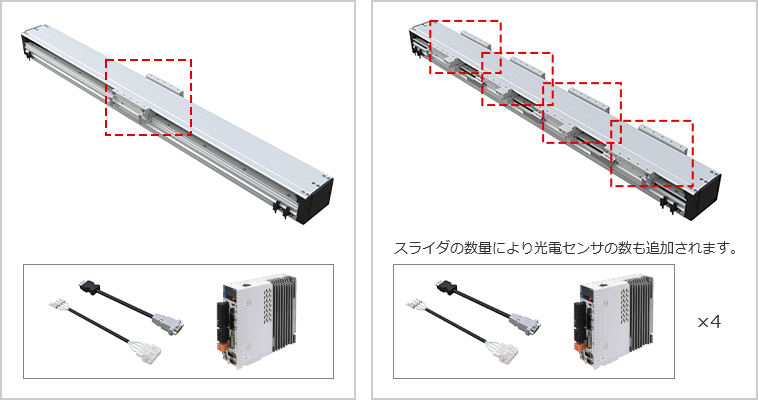 スライダの数量により光電センサの数も追加されます。

×4