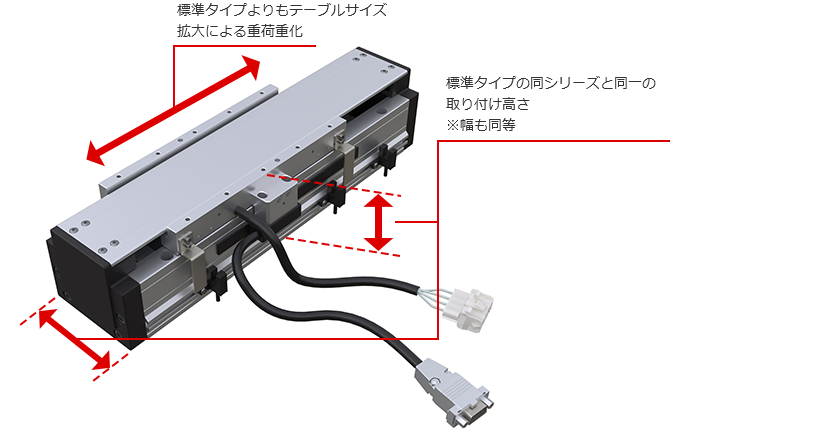 標準タイプよりもテーブルサイズ拡大による重荷重化

標準タイプの同シリーズと同一の取り付け高さ
※幅も同等