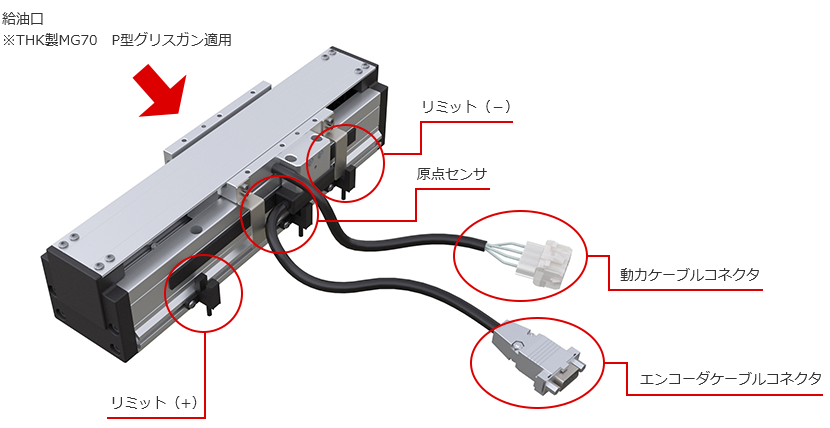 給油口
※THK製MG70　P型グリスガン適用

リミット（−）

原点センサ

動力ケーブルコネクタ

エンコーダケーブルコネクタ

リミット（+）