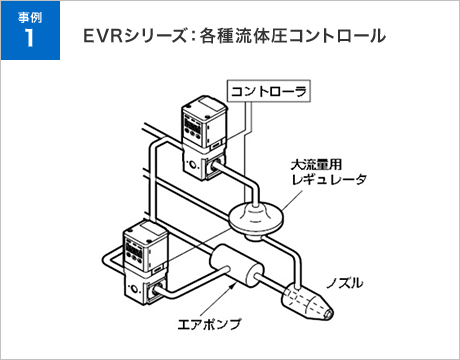 事例
1

EVRシリーズ：各種流体圧コントロール

コントローラ

大流量用
レギュレータ

ノズル

エアポンプ