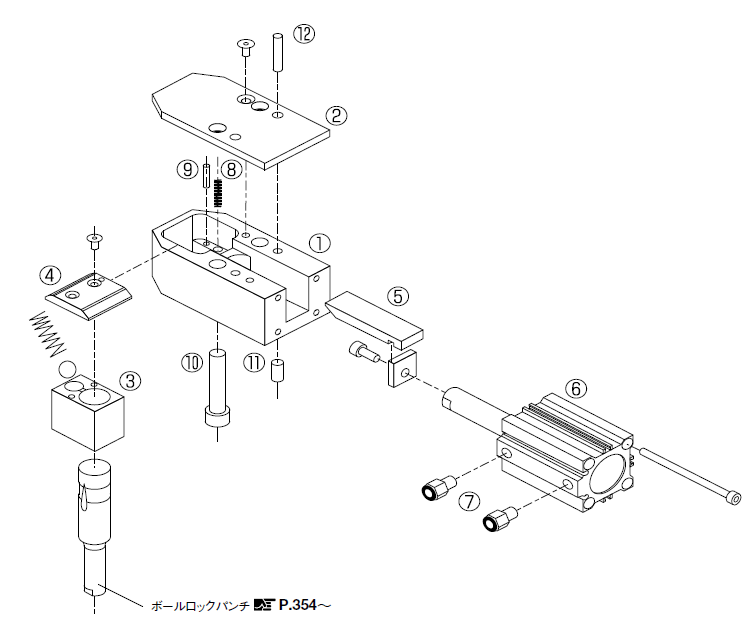 ⑫
②
⑨ ⑧
①
④
⑤
③
⑩ ⑪
⑥
⑦
ボールロックパンチ P.354～