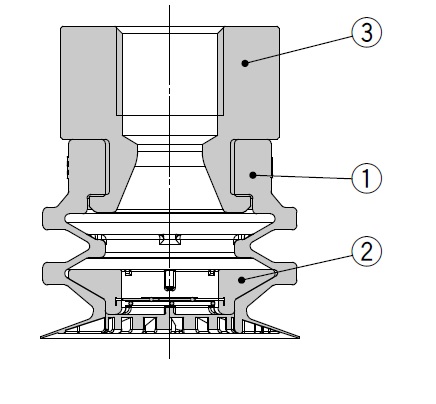 3

1

2