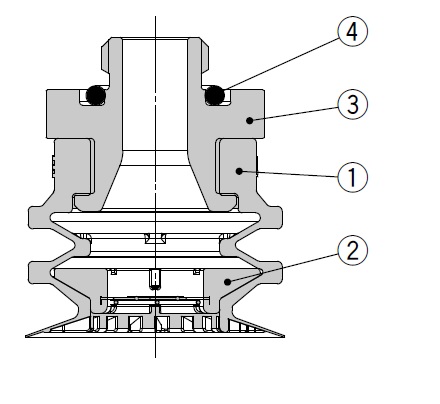 4
3
1
2