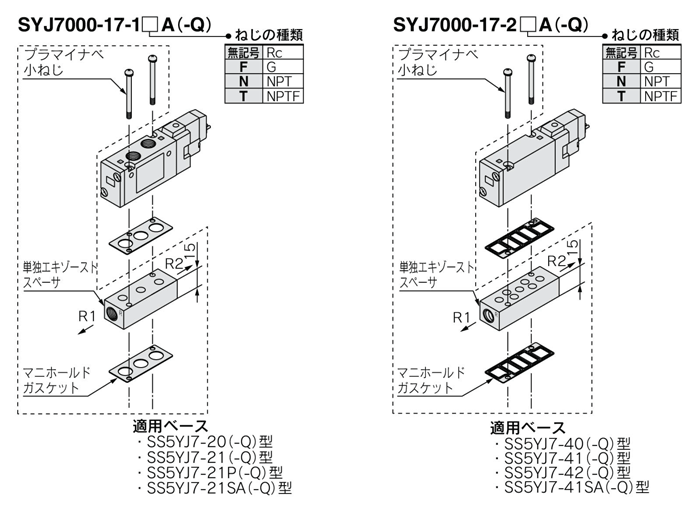 SYJ7000-17-1□A(-Q)

ねじの種類

| 無記号 | Rc |
|---|---|
| F | G |
| N | NPT |
| T | NPTF |

プラマイナベ小ねじ

単独エキゾーストスペーサ

R2

15

R1

マニホールドガスケット

適用ベース
・SS5YJ7-20(-Q)型
・SS5YJ7-21(-Q)型
・SS5YJ7-21P(-Q)型
・SS5YJ7-21SA(-Q)型

SYJ7000-17-2□A(-Q)

ねじの種類

| 無記号 | Rc |
|---|---|
| F | G |
| N | NPT |
| T | NPTF |

プラマイナベ小ねじ

単独エキゾーストスペーサ

R2

15

R1

マニホールドガスケット

適用ベース
・SS5YJ7-40(-Q)型
・SS5YJ7-41(-Q)型
・SS5YJ7-42(-Q)型
・SS5YJ7-41SA(-Q)型