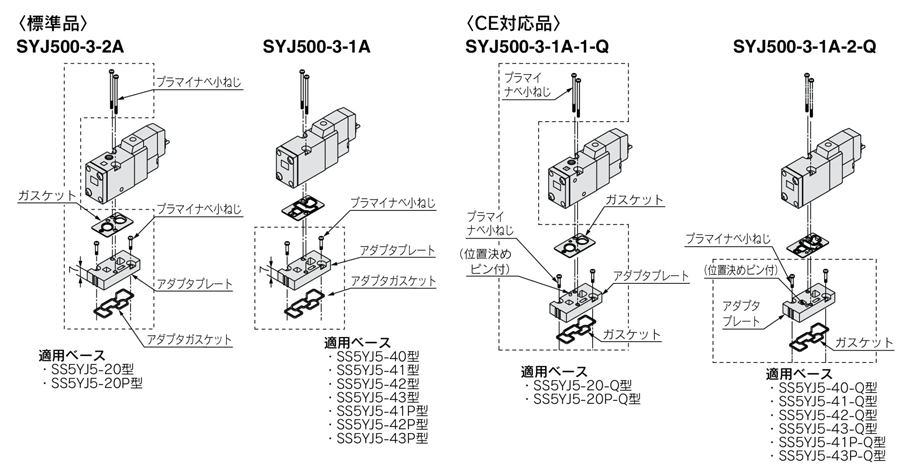 〈標準品〉
SYJ500-3-2A

プラマイナベ小ねじ
ガスケット
プラマイナベ小ねじ
アダプタプレート
アダプタガスケット

適用ベース
・SS5YJ5-20型
・SS5YJ5-20P型

SYJ500-3-1A

プラマイナベ小ねじ
アダプタプレート
アダプタガスケット

適用ベース
・SS5YJ5-40型
・SS5YJ5-41型
・SS5YJ5-42型
・SS5YJ5-43型
・SS5YJ5-41P型
・SS5YJ5-42P型
・SS5YJ5-43P型

〈CE対応品〉
SYJ500-3-1A-1-Q

プラマイナベ小ねじ
ガスケット
プラマイナベ小ねじ
(位置決めピン付)
アダプタプレート
ガスケット

適用ベース
・SS5YJ5-20-Q型
・SS5YJ5-20P-Q型

SYJ500-3-1A-2-Q

プラマイナベ小ねじ
(位置決めピン付)
アダプタプレート
ガスケット

適用ベース
・SS5YJ5-40-Q型
・SS5YJ5-41-Q型
・SS5YJ5-42-Q型
・SS5YJ5-43-Q型
・SS5YJ5-41P-Q型
・SS5YJ5-43P-Q型