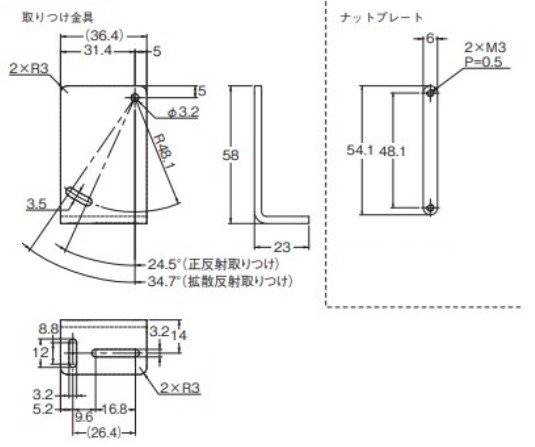 取りつけ金具

(36.4)
31.4
5
2×R3
5
φ3.2
R48.1
58
3.5
23
24.5°(正反射取りつけ)
34.7°(拡散反射取りつけ)

8.8
12
3.2
14
2×R3
3.2
5.2
9.6
16.8
(26.4)

ナットプレート

6
2×M3
P=0.5
54.1
48.1