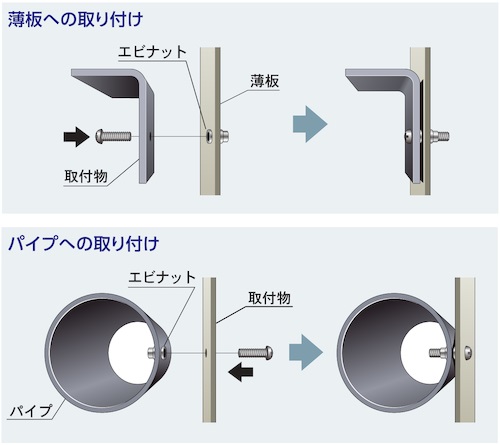 薄板への取り付け

エビナット

薄板

取付物

パイプへの取り付け

エビナット

取付物

パイプ