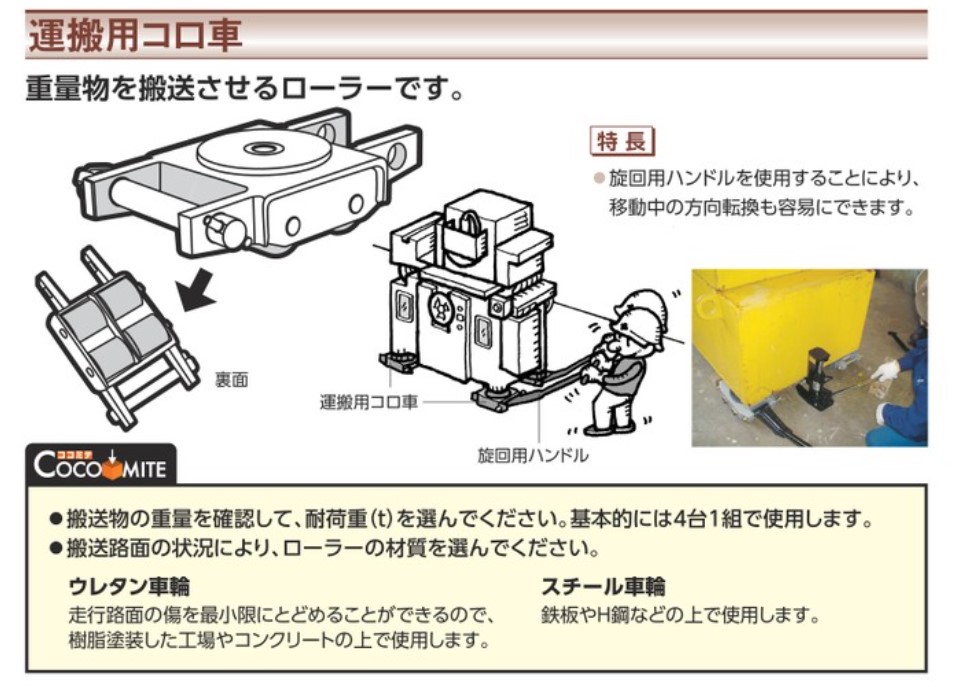 運搬用コロ車

重量物を搬送させるローラーです。

特長

●旋回用ハンドルを使用することにより、移動中の方向転換も容易にできます。

裏面

運搬用コロ車

旋回用ハンドル

ココミテ
COCOMITE

●搬送物の重量を確認して、耐荷重(t)を選んでください。基本的には4台1組で使用します。
●搬送路面の状況により、ローラーの材質を選んでください。

ウレタン車輪
走行路面の傷を最小限にとどめることができるので、樹脂塗装した工場やコンクリートの上で使用します。

スチール車輪
鉄板やH鋼などの上で使用します。