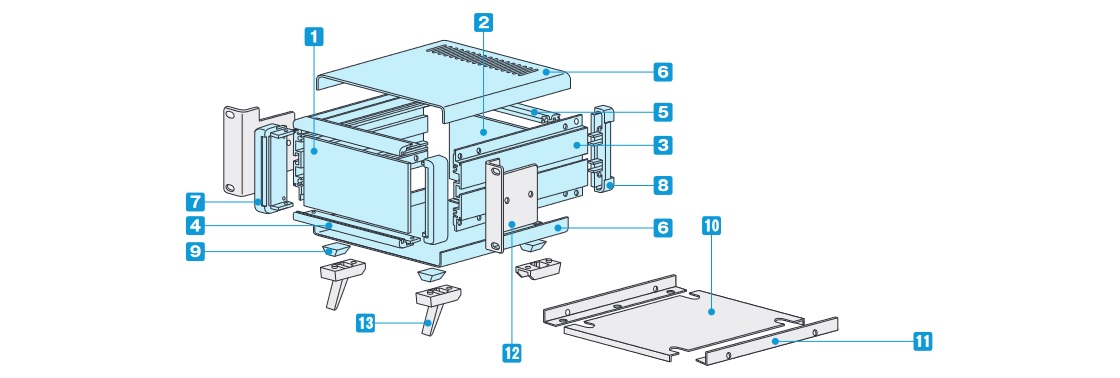 1
2
6
5
3
8
7
4
6
9
10
13
12
11