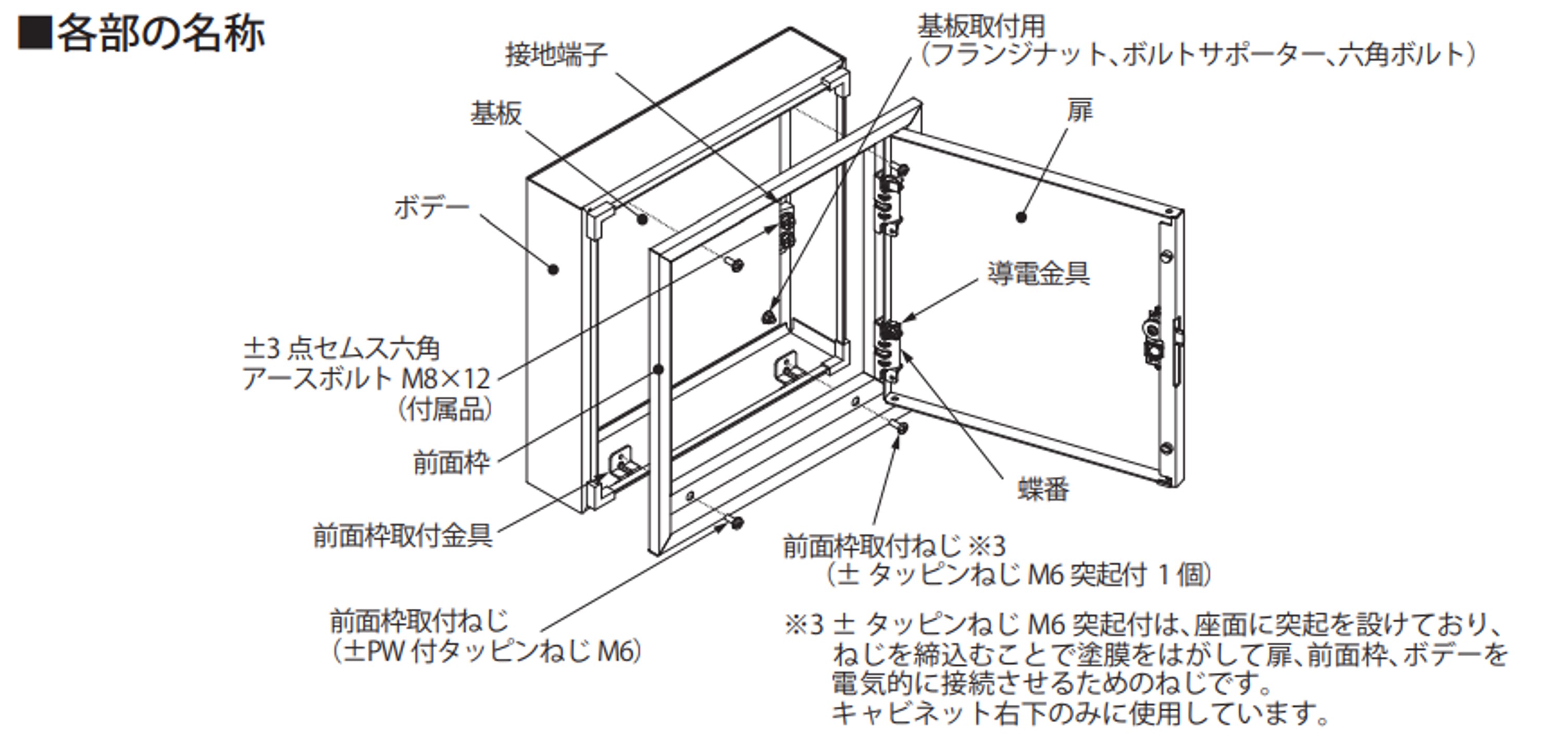 ■各部の名称

接地端子

基板取付用
（フランジナット、ボルトサポーター、六角ボルト）

基板

扉

ボデー

導電金具

±3 点セムス六角
アースボルト M8×12
（付属品）

前面枠

蝶番

前面枠取付金具

前面枠取付ねじ ※3
（± タッピンねじ M6 突起付 1 個）

前面枠取付ねじ
（±PW 付タッピンねじ M6）

※3 ± タッピンねじ M6 突起付は、座面に突起を設けており、ねじを締込むことで塗膜をはがして扉、前面枠、ボデーを電気的に接続させるためのねじです。
キャビネット右下のみに使用しています。