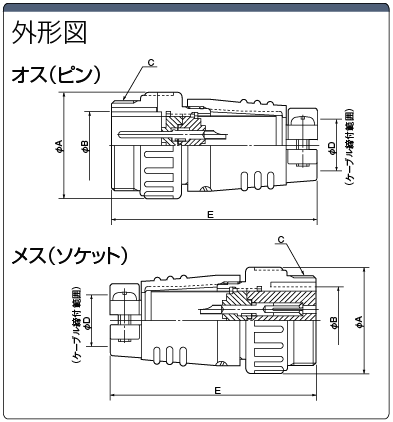 外形図

オス(ピン)

C

φA

φB

φD

(ケーブル締付範囲)

E

メス(ソケット)

C

(ケーブル締付範囲)

φD

φB

φA

E