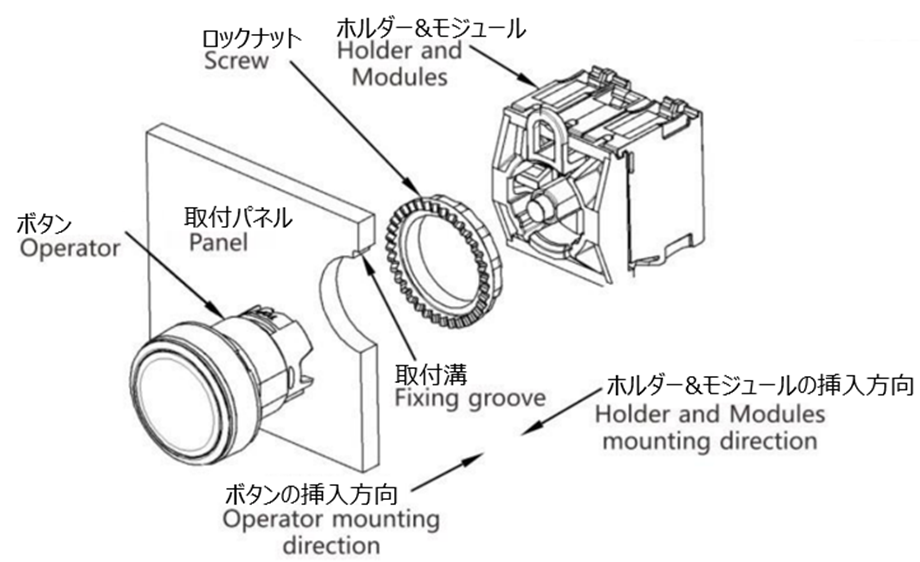 ロックナット
Screw

ホルダー&モジュール
Holder and Modules

ボタン
Operator

取付パネル
Panel

取付溝
Fixing groove

ホルダー&モジュールの挿入方向
Holder and Modules mounting direction

ボタンの挿入方向
Operator mounting direction