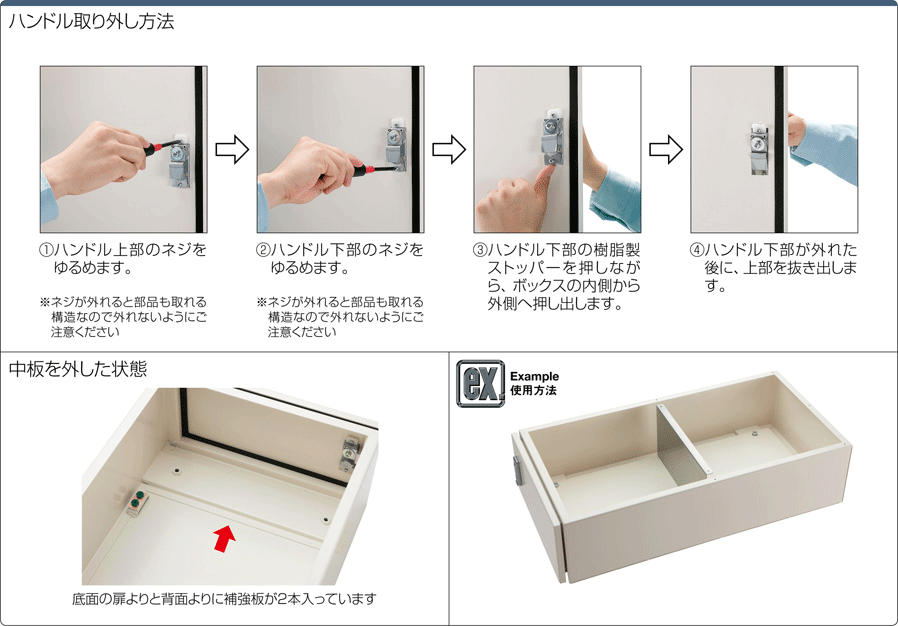 ハンドル取り外し方法

①ハンドル上部のネジをゆるめます。

※ネジが外れると部品も取れる構造なので外れないようにご注意ください

②ハンドル下部のネジをゆるめます。

※ネジが外れると部品も取れる構造なので外れないようにご注意ください

③ハンドル下部の樹脂製ストッパーを押しながら、ボックスの内側から外側へ押し出します。

④ハンドル下部が外れた後に、上部を抜き出します。

中板を外した状態

底面の扉よりと背面よりに補強板が2本入っています

ex.
Example
使用方法