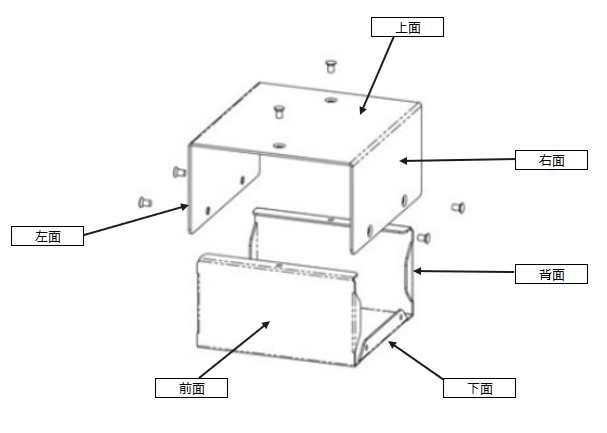 上面

右面

左面

背面

前面

下面