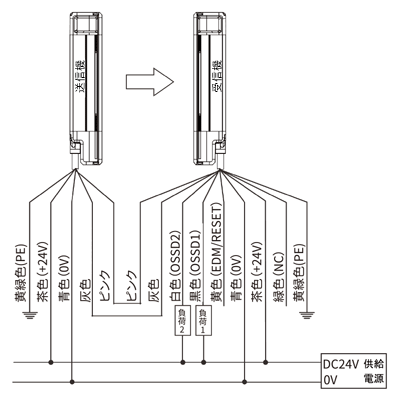 送信機

受信機

黄緑色(PE)
茶色(+24V)
青色(0V)
灰色
ピンク
ピンク
灰色
白色(OSSD2)
黒色(OSSD1)
黄色(EDM/RESET)
青色(0V)
茶色(+24V)
緑色(NC)
黄緑色(PE)

負荷2
負荷1

DC24V 供給
0V 電源