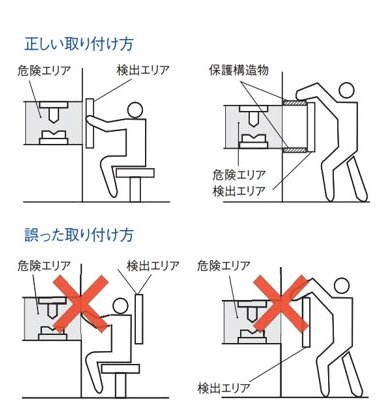 正しい取り付け方

危険エリア

検出エリア

保護構造物

危険エリア

検出エリア

誤った取り付け方

危険エリア

検出エリア

危険エリア

検出エリア