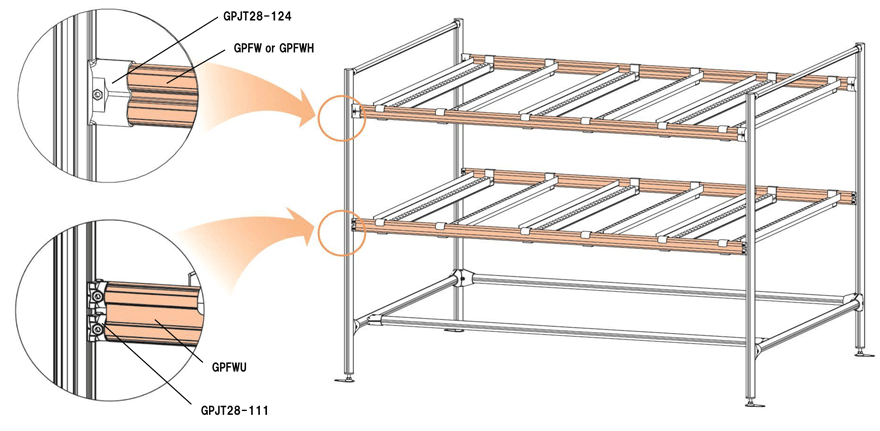 GPJT28-124

GPFW or GPFWH

GPFWU

GPJT28-111