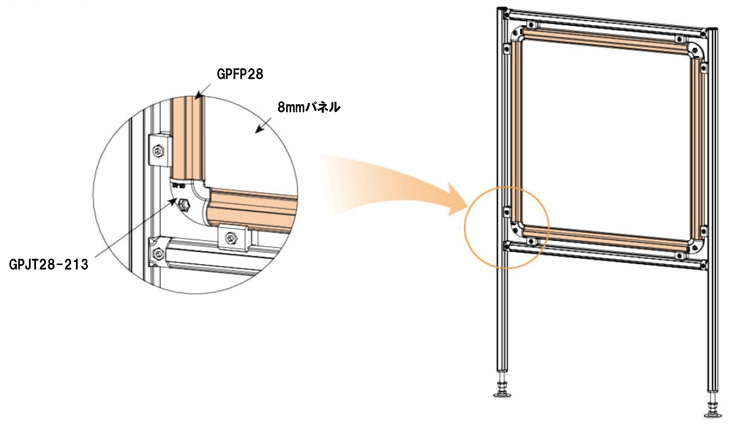 GPFP28

8mmパネル

GPJT28-213