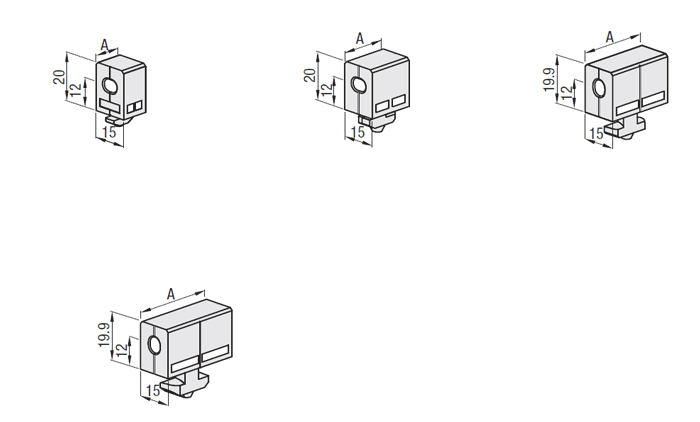 A
20
12
15

A
20
12
15

A
19.9
12
15

A
19.9
12
15