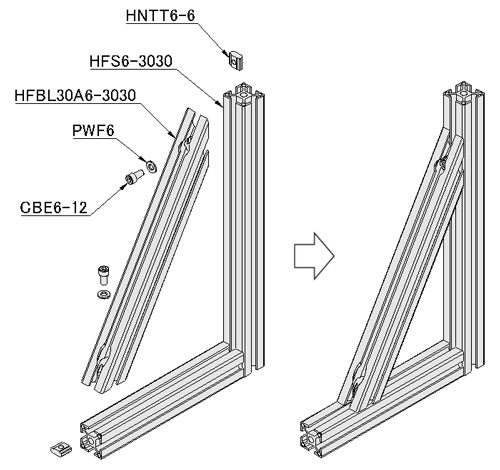 HNTT6-6
HFS6-3030
HFBL30A6-3030
PWF6
CBE6-12