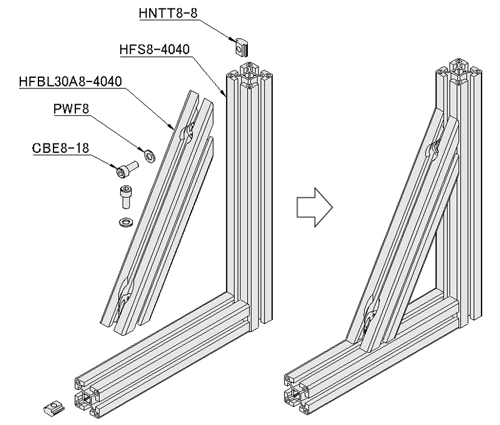 HNTT8-8
HFS8-4040
HFBL30A8-4040
PWF8
CBE8-18