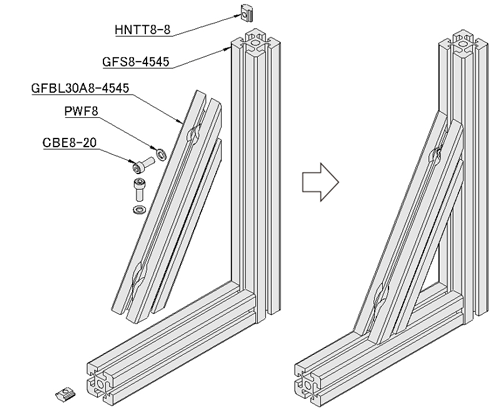 HNTT8-8
GFS8-4545
GFBL30A8-4545
PWF8
CBE8-20