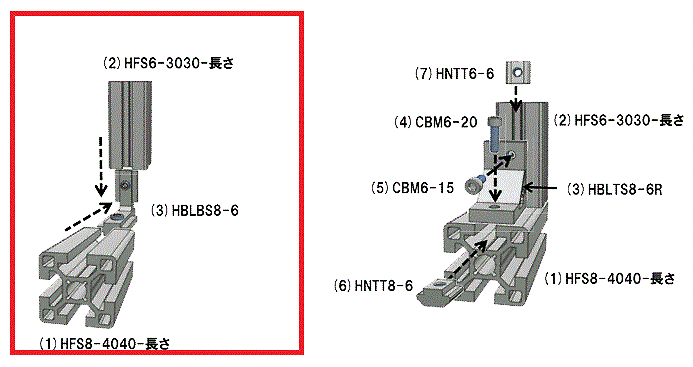 (2) HFS6-3030-長さ

(3) HBLBS8-6

(1) HFS8-4040-長さ

(7) HNTT6-6

(4) CBM6-20

(2) HFS6-3030-長さ

(5) CBM6-15

(3) HBLTS8-6R

(6) HNTT8-6

(1) HFS8-4040-長さ