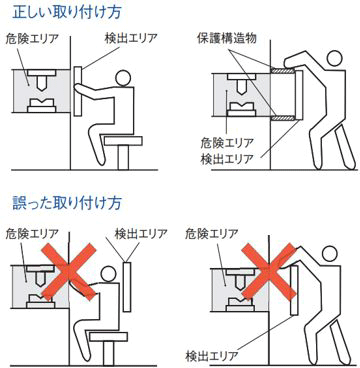 正しい取り付け方

危険エリア

検出エリア

保護構造物

危険エリア

検出エリア

誤った取り付け方

危険エリア

検出エリア

危険エリア

検出エリア