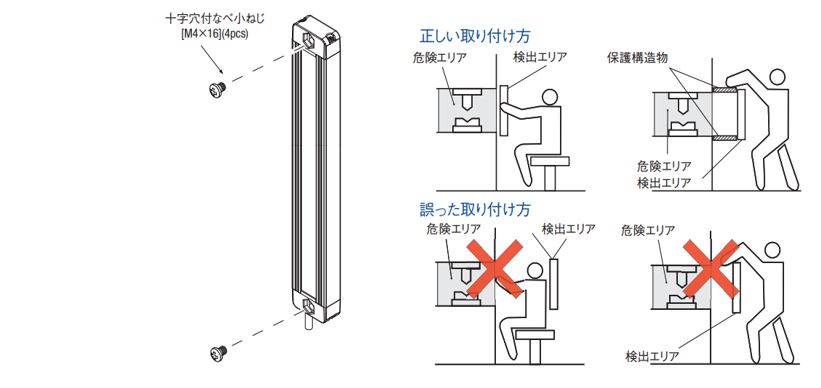 十字穴付なべ小ねじ
[M4×16](4pcs)

正しい取り付け方

危険エリア

検出エリア

保護構造物

危険エリア
検出エリア

誤った取り付け方

危険エリア

検出エリア

危険エリア

検出エリア