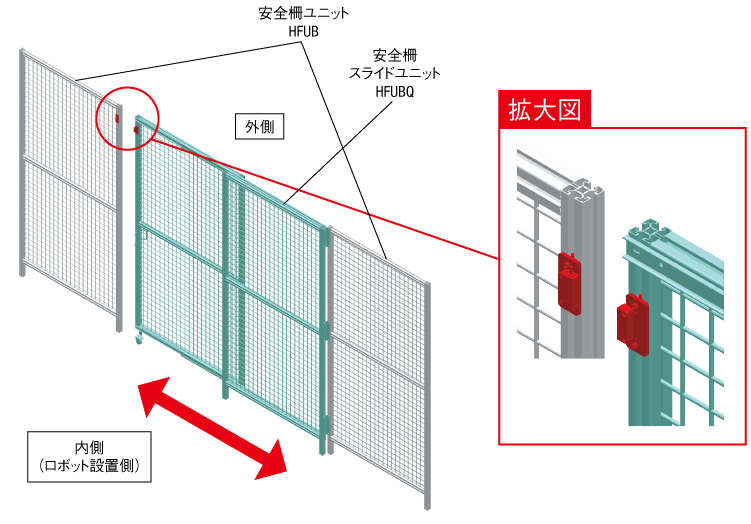 安全柵ユニット
HFUB

安全柵
スライドユニット
HFUBQ

外側

拡大図

内側
（ロボット設置側）