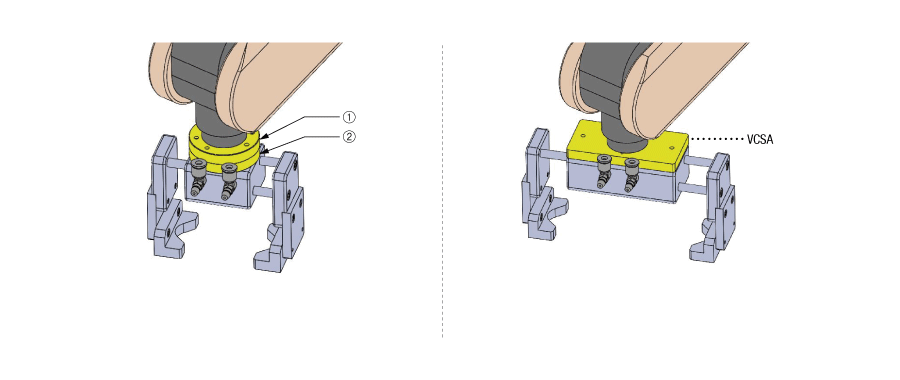 ①
②

VCSA