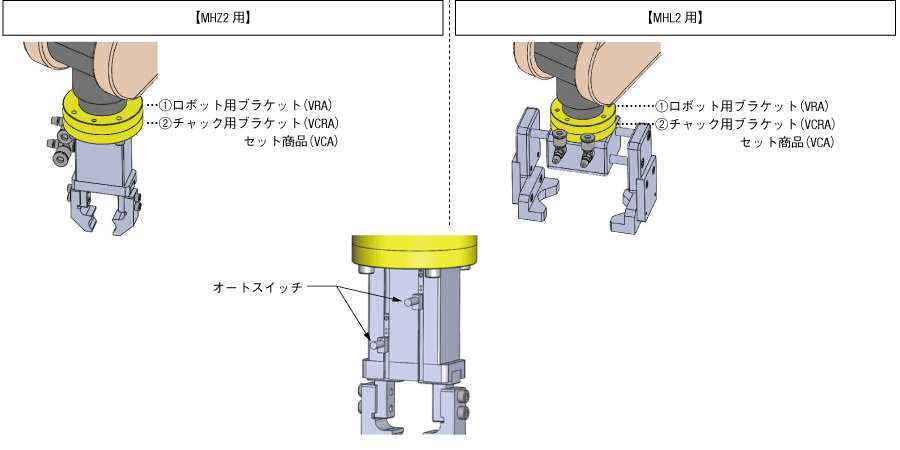 【MHZ2 用】

①ロボット用ブラケット(VRA)
②チャック用ブラケット(VCRA)
セット商品(VCA)

【MHL2 用】

①ロボット用ブラケット(VRA)
②チャック用ブラケット(VCRA)
セット商品(VCA)

オートスイッチ