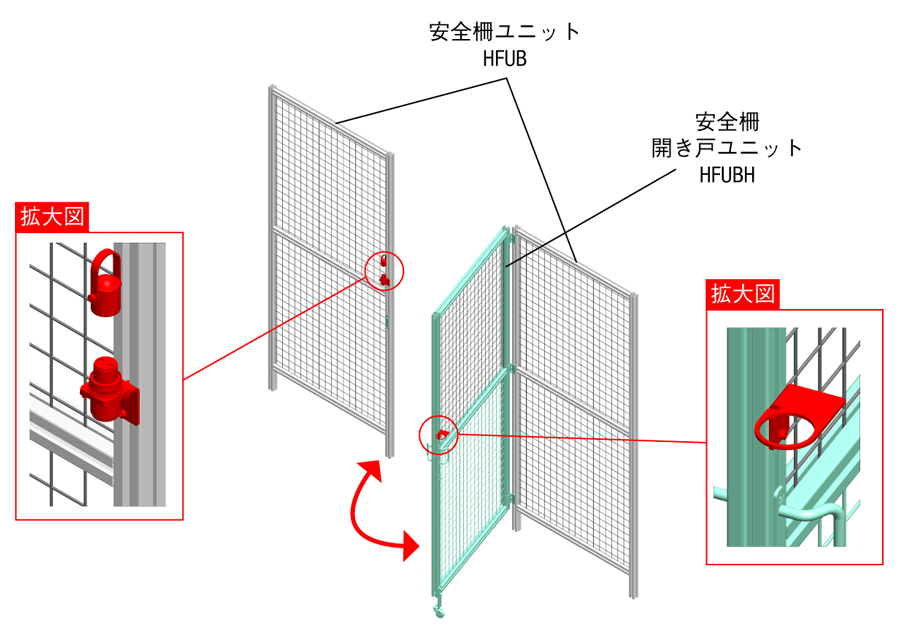 安全柵ユニット
HFUB

安全柵
開き戸ユニット
HFUBH

拡大図

拡大図