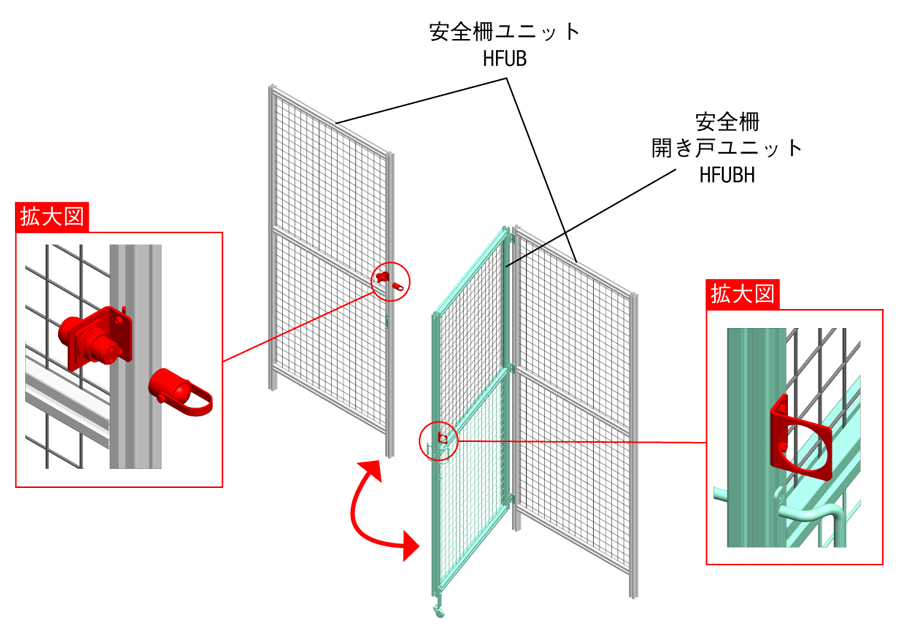 安全柵ユニット
HFUB

安全柵
開き戸ユニット
HFUBH

拡大図

拡大図