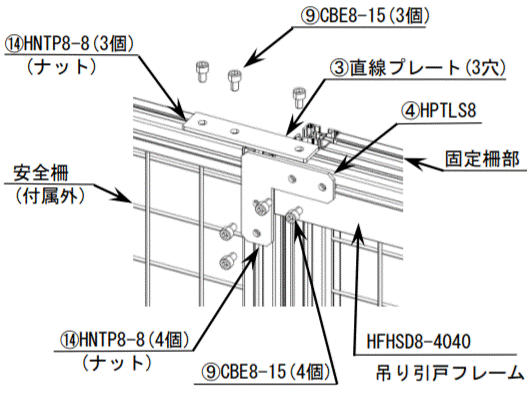 ⑨CBE8-15(3個)

⑭HNTP8-8(3個)
(ナット)

③直線プレート(3穴)

④HPTLS8

固定柵部

安全柵
(付属外)

⑭HNTP8-8(4個)
(ナット)

⑨CBE8-15(4個)

HFHSD8-4040
吊り引戸フレーム