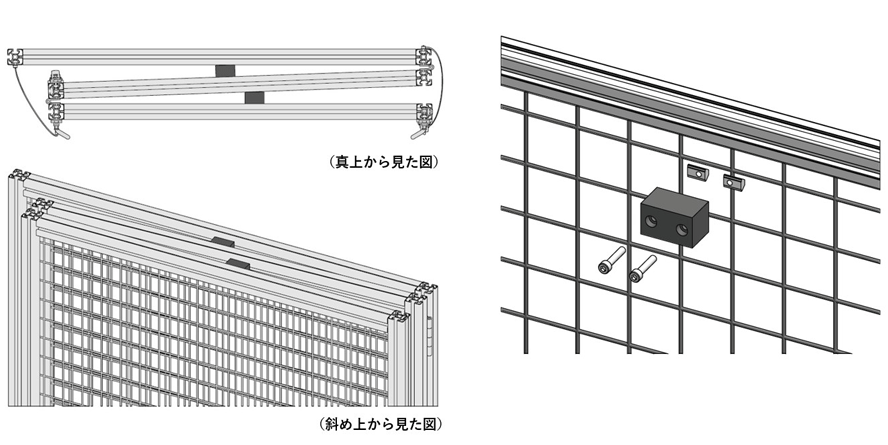 （真上から見た図）

（斜め上から見た図）