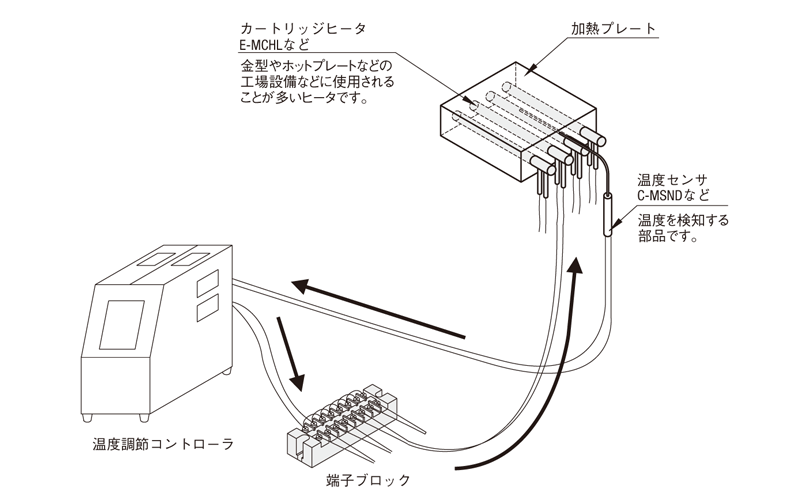 カートリッジヒータ
E-MCHLなど

金型やホットプレートなどの工場設備などに使用されることが多いヒータです。

加熱プレート

温度センサ
C-MSNDなど

温度を検知する部品です。

温度調節コントローラ

端子ブロック