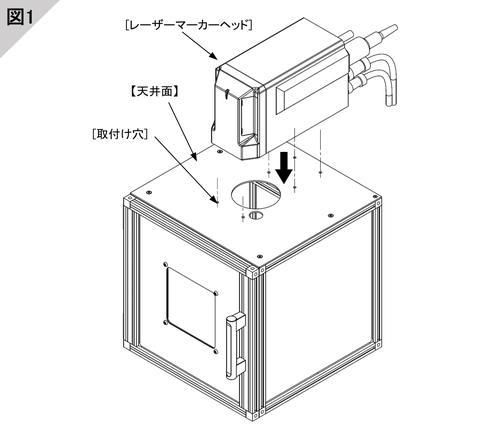 図1

[レーザーマーカーヘッド]

【天井面】

[取付け穴]