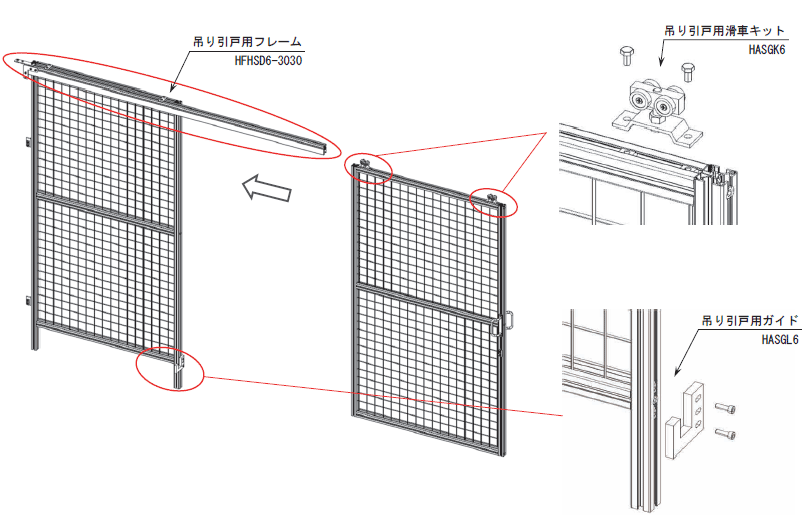 吊り引戸用フレーム
HFHSD6-3030

吊り引戸用滑車キット
HASGK6

吊り引戸用ガイド
HASGL6