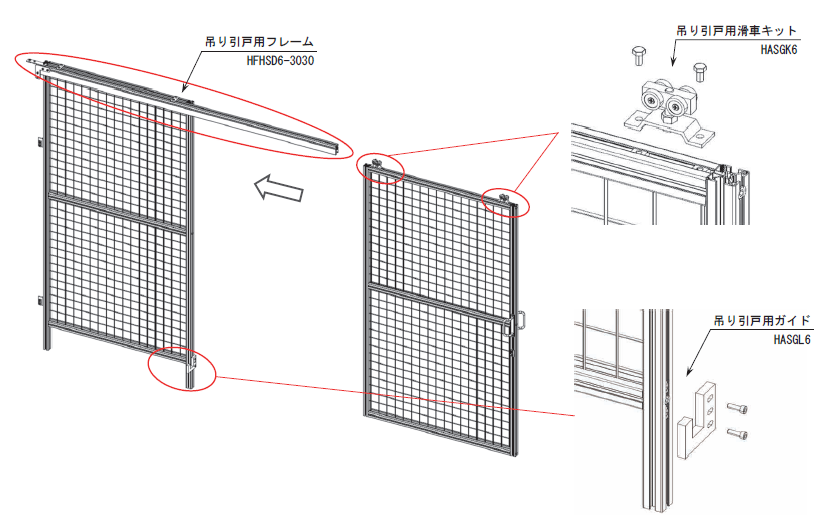 吊り引戸用フレーム
HFHSD6-3030

吊り引戸用滑車キット
HASGK6

吊り引戸用ガイド
HASGL6