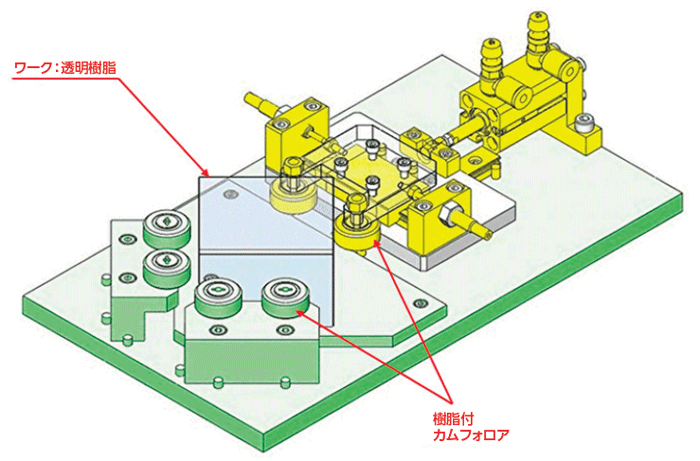 ワーク：透明樹脂

樹脂付
カムフォロア