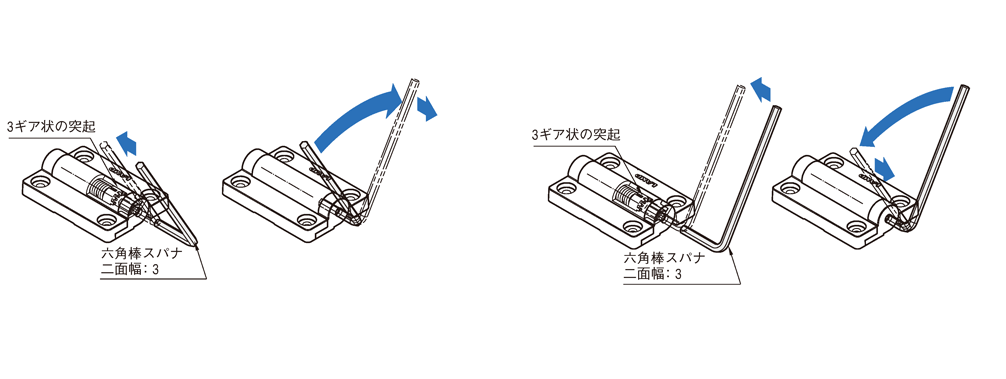 3ギア状の突起

六角棒スパナ
二面幅：3

3ギア状の突起

六角棒スパナ
二面幅：3