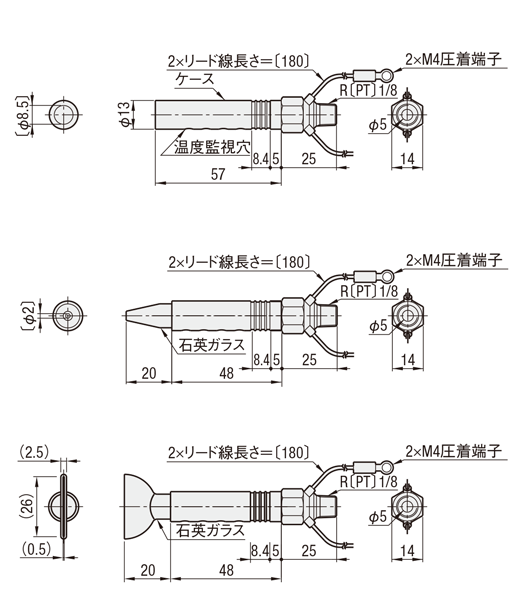 2×リード線長さ=〔180〕
2×M4圧着端子
ケース
R〔PT〕1/8
〔φ8.5〕
φ13
φ5
温度監視穴
8.4
5
25
14
57

2×リード線長さ=〔180〕
2×M4圧着端子
R〔PT〕1/8
〔φ2〕
φ5
石英ガラス
8.4
5
25
14
20
48

(2.5)
2×リード線長さ=〔180〕
2×M4圧着端子
R〔PT〕1/8
(26)
φ5
石英ガラス
(0.5)
8.4
5
25
14
20
48