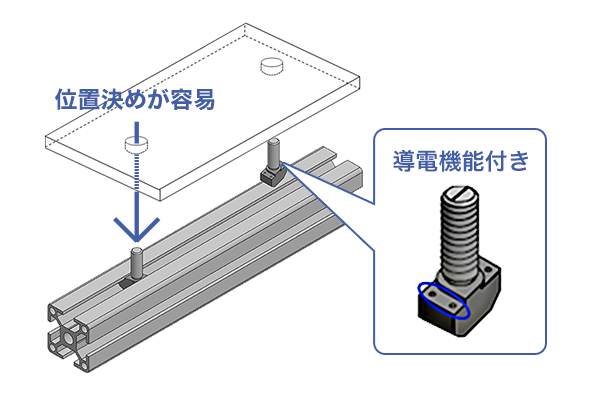 位置決めが容易

導電機能付き