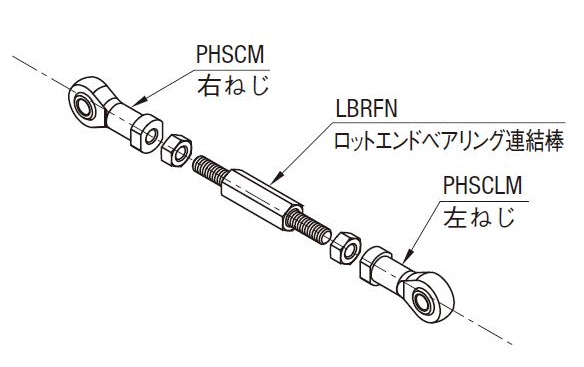 PHSCM
右ねじ

LBRFN
ロットエンドベアリング連結棒

PHSCLM
左ねじ