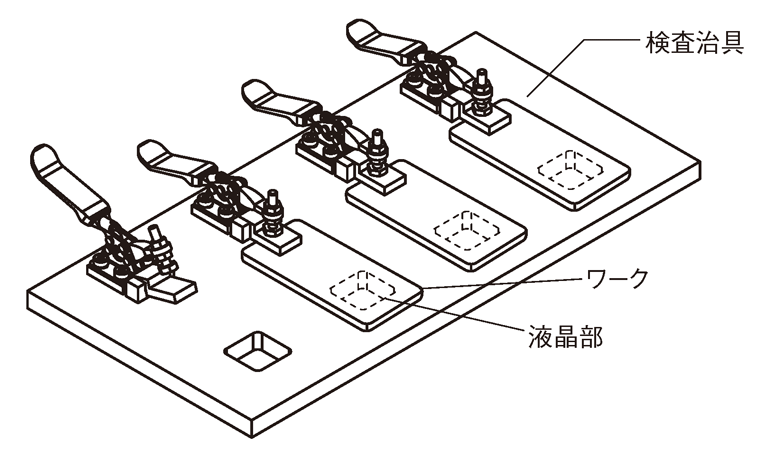 検査治具

ワーク

液晶部