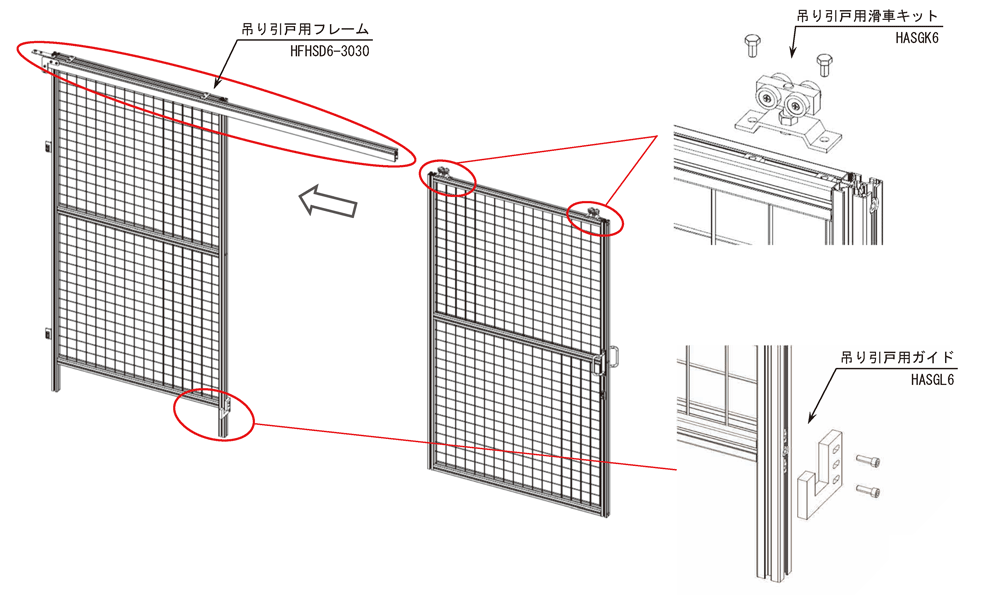 吊り引戸用フレーム
HFHSD6-3030

吊り引戸用滑車キット
HASGK6

吊り引戸用ガイド
HASGL6