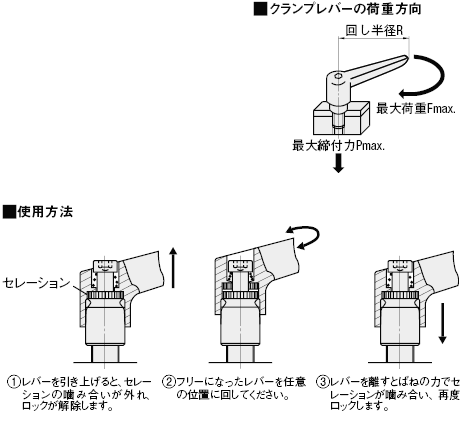 ■クランプレバーの荷重方向

回し半径R

最大荷重Fmax.

最大締付力Pmax.

■使用方法

セレーション

①レバーを引き上げると、セレーションの噛み合いが外れ、ロックが解除します。

②フリーになったレバーを任意の位置に回してください。

③レバーを離すとばねの力でセレーションが噛み合い、再度ロックします。