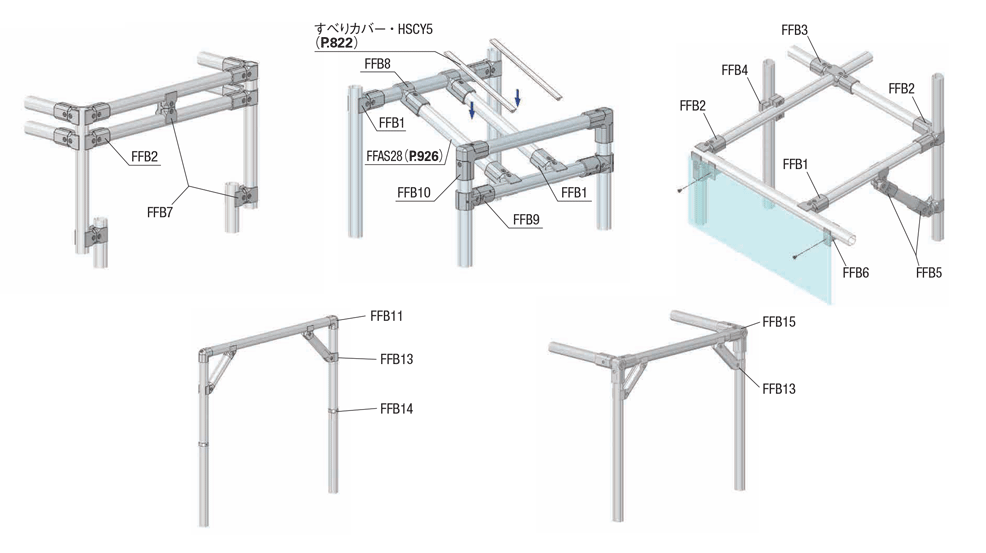 FFB2

FFB7

すべりカバー・HSCY5 (P.822)

FFB8

FFB1

FFAS28 (P.926)

FFB10

FFB9

FFB1

FFB3

FFB4

FFB2

FFB2

FFB1

FFB6

FFB5

FFB11

FFB13

FFB14

FFB15

FFB13